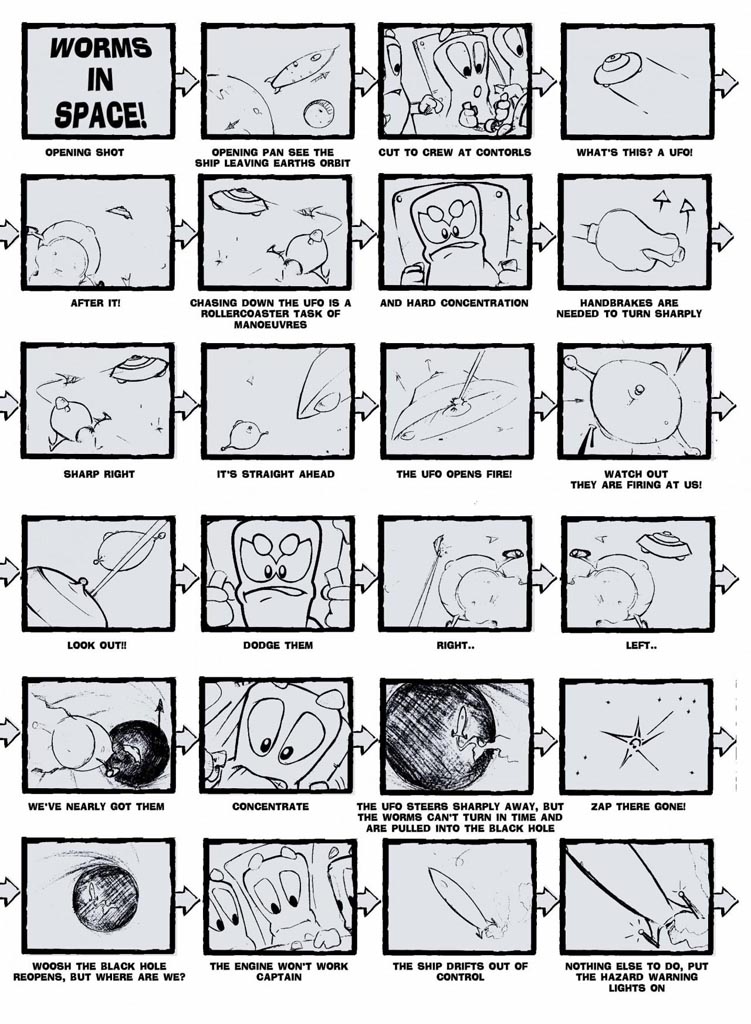 WORMS IN SPACE!

OPENING SHOT

OPENING PAN SEE THE SHIP LEAVING EARTHS ORBIT

CUT TO CREW AT CONTORLS

WHAT'S THIS? A UFO!

AFTER IT!

CHASING DOWN THE UFO IS A ROLLERCOASTER TASK OF MANOEUVRES

AND HARD CONCENTRATION

HANDBRAKES ARE NEEDED TO TURN SHARPLY

SHARP RIGHT

IT'S STRAIGHT AHEAD

THE UFO OPENS FIRE!

WATCH OUT THEY ARE FIRING AT US!

LOOK OUT!!

DODGE THEM

RIGHT..

LEFT..

WE'VE NEARLY GOT THEM

CONCENTRATE

THE UFO STEERS SHARPLY AWAY, BUT THE WORMS CAN'T TURN IN TIME AND ARE PULLED INTO THE BLACK HOLE

ZAP THERE GONE!

WOOSH THE BLACK HOLE REOPENS, BUT WHERE ARE WE?

THE ENGINE WON'T WORK CAPTAIN

THE SHIP DRIFTS OUT OF CONTROL

NOTHING ELSE TO DO, PUT THE HAZARD WARNING LIGHTS ON